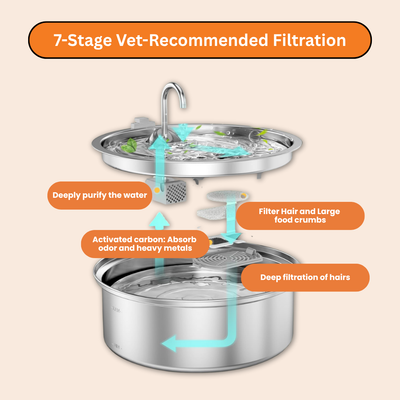 7-Stage Vet-Recommended Filtration

Deeply purify the water

Filter Hair and Large food crumbs

Activated carbon: Absorb odor and heavy metals

Deep filtration of hairs